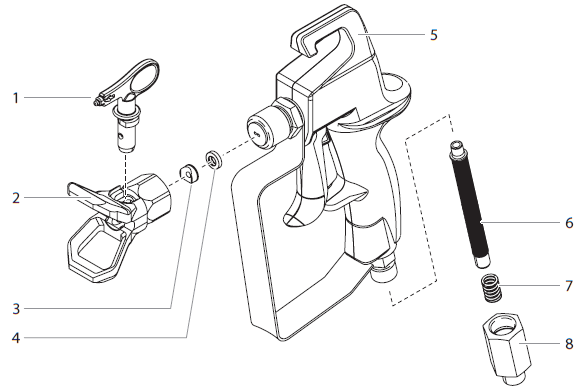 1
2
3
4
5
6
7
8